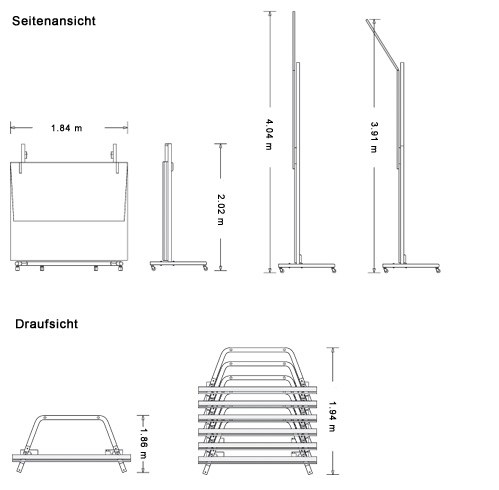 Seitenansicht

1.84 m

2.02 m

4.04 m

3.91 m

Draufsicht

1.86 m

1.94 m